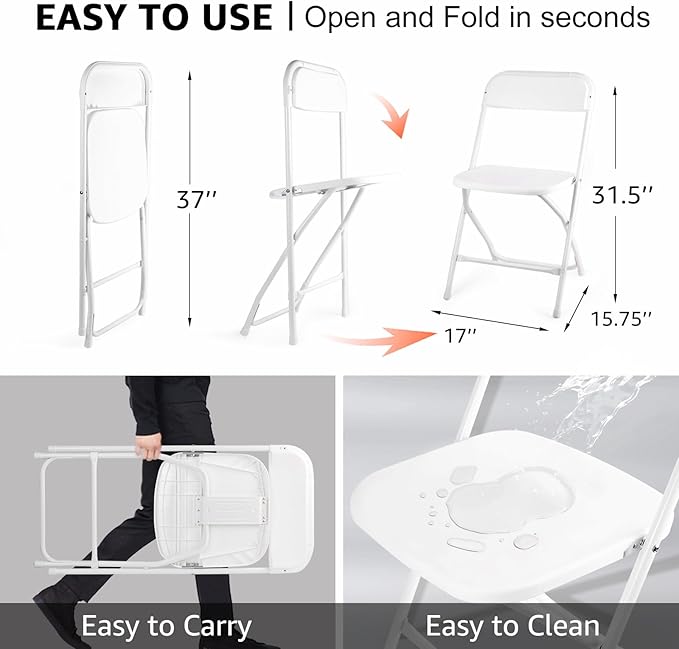 EASY TO USE | Open and Fold in seconds

37''

31.5''

17''

15.75''

Easy to Carry

Easy to Clean