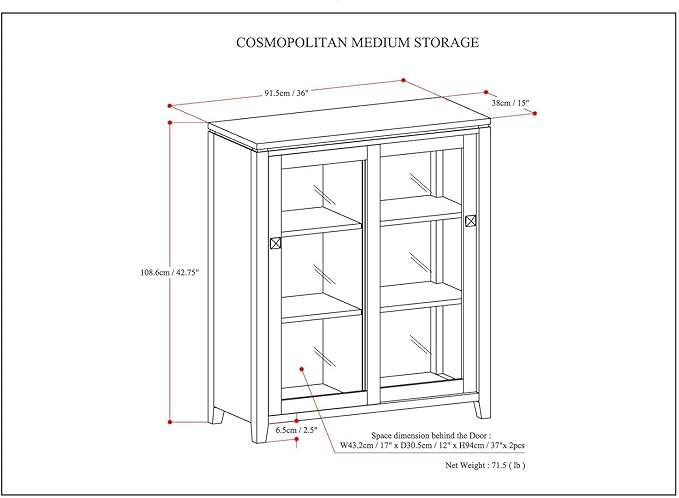 COSMOPOLITAN MEDIUM STORAGE

91.5cm / 36"

38cm / 15"

108.6cm / 42.75"

6.5cm / 2.5"

Space dimension behind the Door :
W43.2cm / 17" x D30.5cm / 12" x H94cm / 37"x 2pcs

Net Weight : 71.5 ( lb )