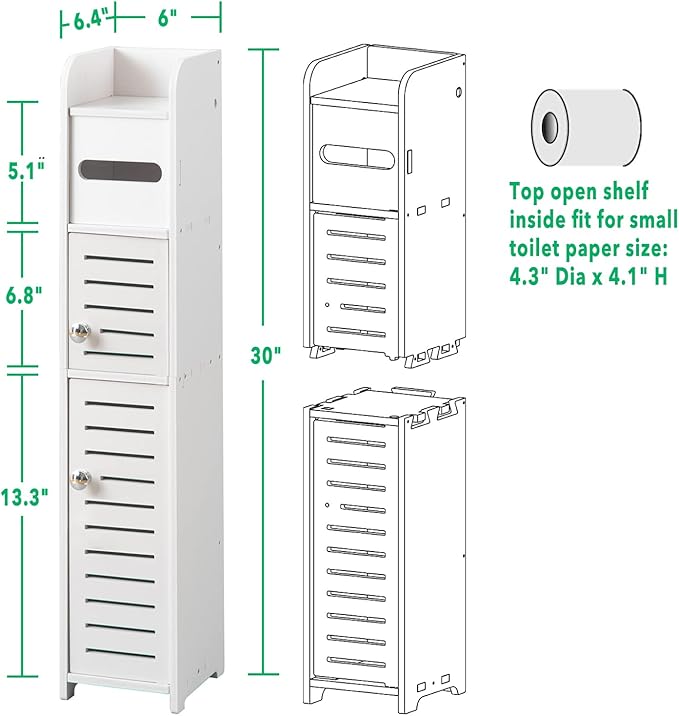 6.4"

6"

5.1"

6.8"

13.3"

30"

Top open shelf inside fit for small toilet paper size: 4.3" Dia x 4.1" H