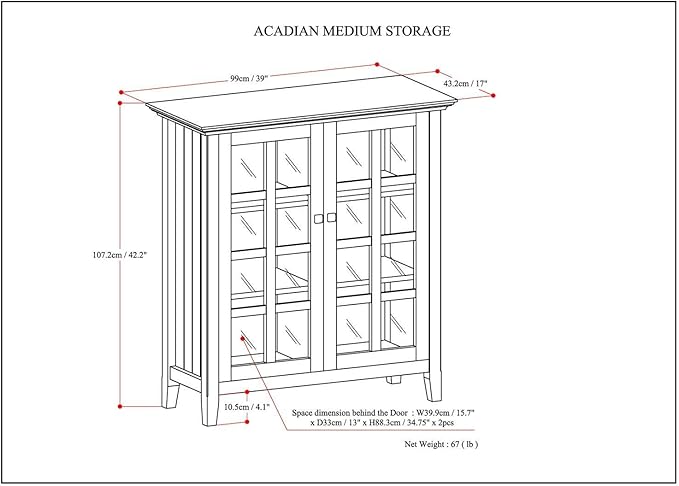 ACADIAN MEDIUM STORAGE

99cm / 39"

43.2cm / 17"

107.2cm / 42.2"

10.5cm / 4.1"

Space dimension behind the Door : W39.9cm / 15.7" x D33cm / 13" x H88.3cm / 34.75" x 2pcs

Net Weight : 67 ( lb )