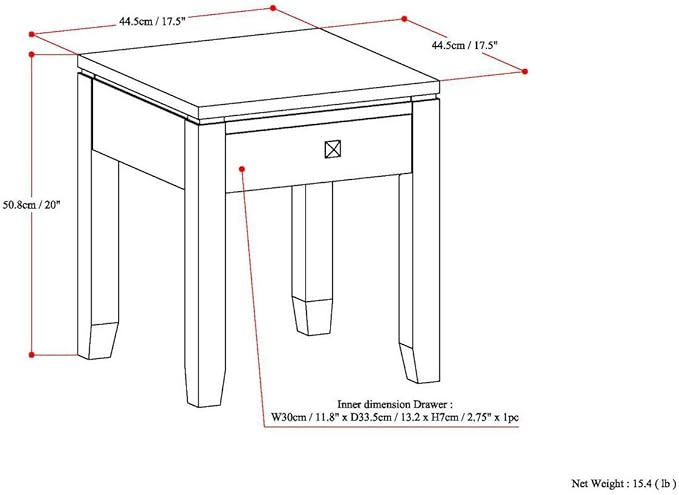 44.5cm / 17.5"

44.5cm / 17.5"

50.8cm / 20"

Inner dimension Drawer :
W30cm / 11.8" x D33.5cm / 13.2 x H7cm / 2.75" x 1pc

Net Weight : 15.4 ( lb )