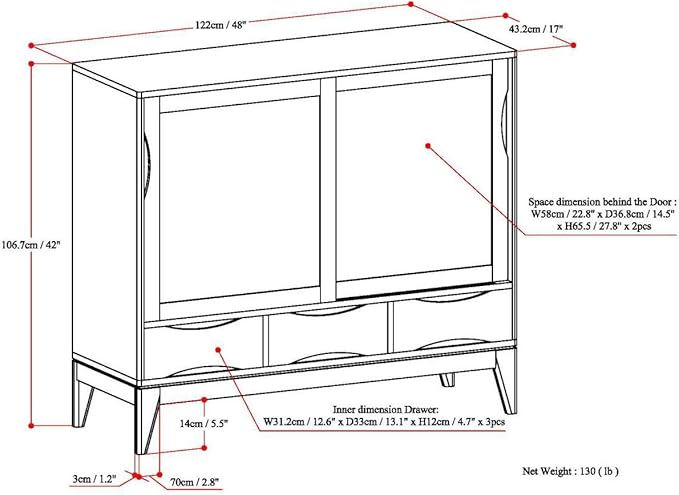 122cm / 48"

43.2cm / 17"

106.7cm / 42"

Space dimension behind the Door : W58cm / 22.8" x D36.8cm / 14.5" x H65.5 / 27.8" x 2pcs

Inner dimension Drawer: W31.2cm / 12.6" x D33cm / 13.1" x H12cm / 4.7" x 3pcs

14cm / 5.5"

3cm / 1.2"

70cm / 2.8"

Net Weight : 130 ( lb )