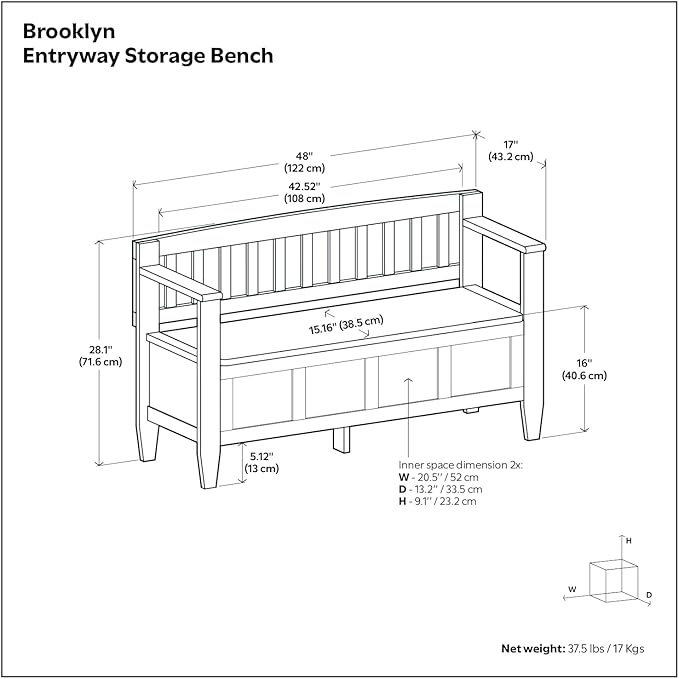 Brooklyn
Entryway Storage Bench

48"
(122 cm)

17"
(43.2 cm)

42.52"
(108 cm)

15.16" (38.5 cm)

28.1"
(71.6 cm)

16"
(40.6 cm)

5.12"
(13 cm)

Inner space dimension 2x:
W - 20.5" / 52 cm
D - 13.2" / 33.5 cm
H - 9.1" / 23.2 cm

H
W
D

Net weight: 37.5 lbs / 17 Kgs