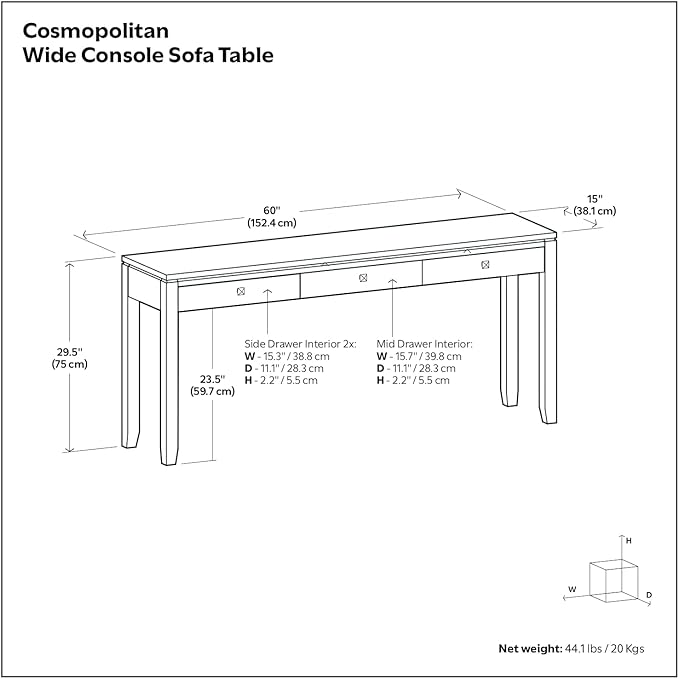 Cosmopolitan
Wide Console Sofa Table

60"
(152.4 cm)

15"
(38.1 cm)

29.5"
(75 cm)

23.5"
(59.7 cm)

Side Drawer Interior 2x:
W - 15.3" / 38.8 cm
D - 11.1" / 28.3 cm
H - 2.2" / 5.5 cm

Mid Drawer Interior:
W - 15.7" / 39.8 cm
D - 11.1" / 28.3 cm
H - 2.2" / 5.5 cm

H
W
D

Net weight: 44.1 lbs / 20 Kgs