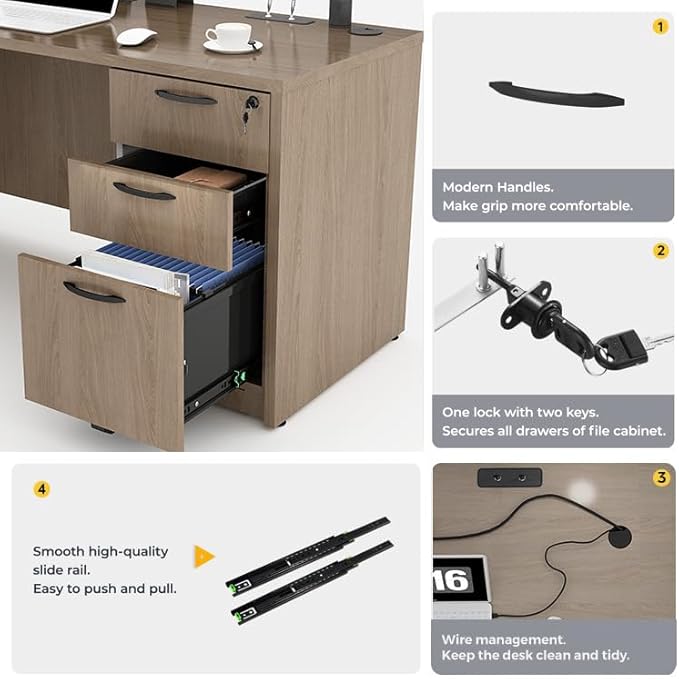 1

Modern Handles.
Make grip more comfortable.

2

One lock with two keys.
Secures all drawers of file cabinet.

4

Smooth high-quality slide rail.
Easy to push and pull.

3

16

Wire management.
Keep the desk clean and tidy.